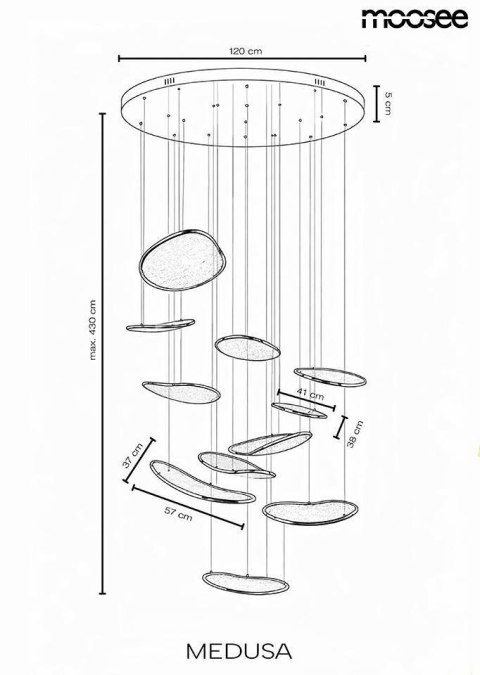 moosee

120 cm

5 cm

max. 430 cm

41 cm

38 cm

37 cm

57 cm

MEDUSA